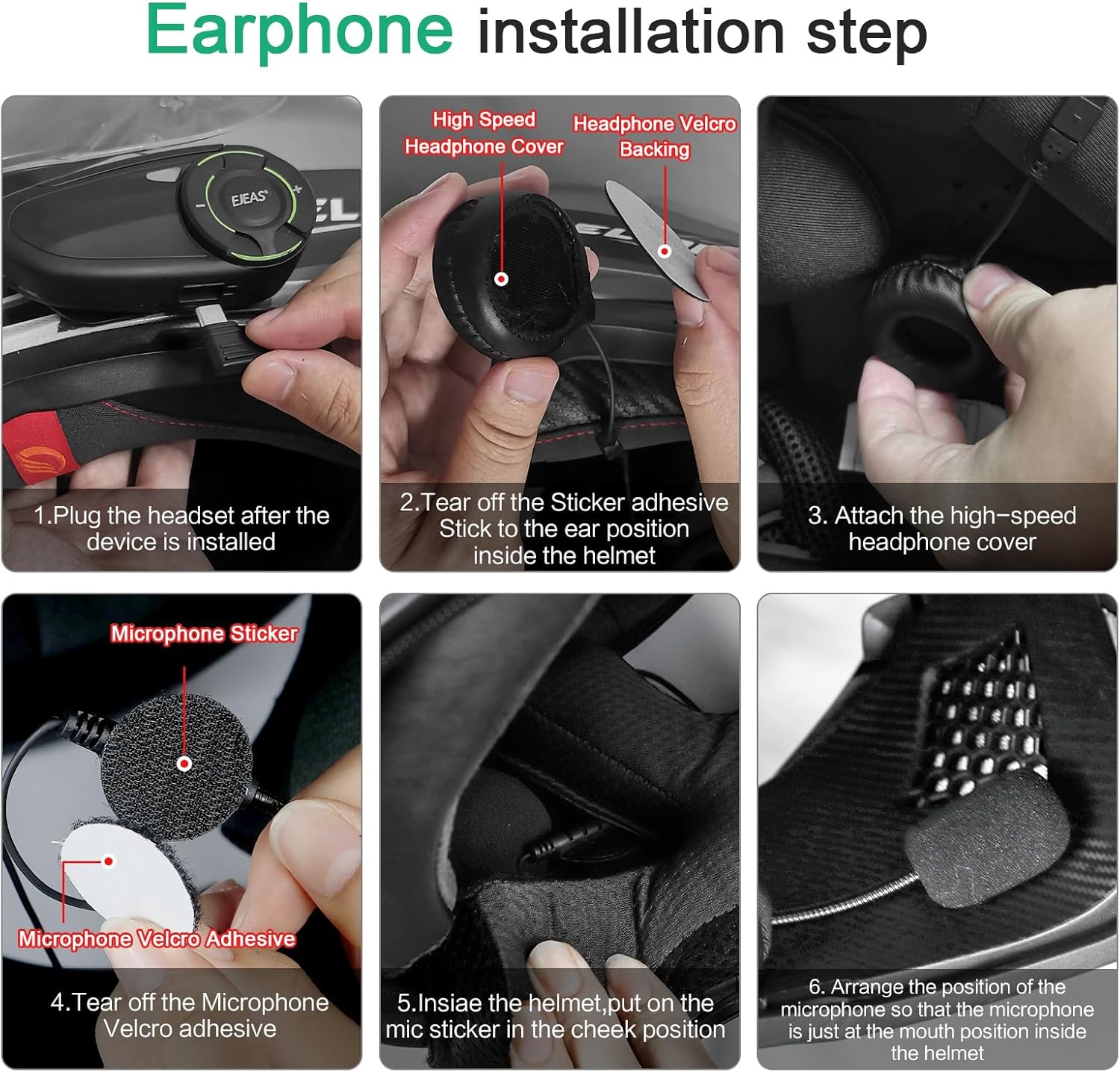 Earphone installation step

EJEAS

1.Plug the headset after the device is installed

High Speed Headphone Cover

Headphone Velcro Backing

2.Tear off the Sticker adhesive Stick to the ear position inside the helmet

3. Attach the high-speed headphone cover

Microphone Sticker

Microphone Velcro Adhesive

4.Tear off the Microphone Velcro adhesive

5.Insiae the helmet,put on the mic sticker in the cheek position

6. Arrange the position of the microphone so that the microphone is just at the mouth position inside the helmet